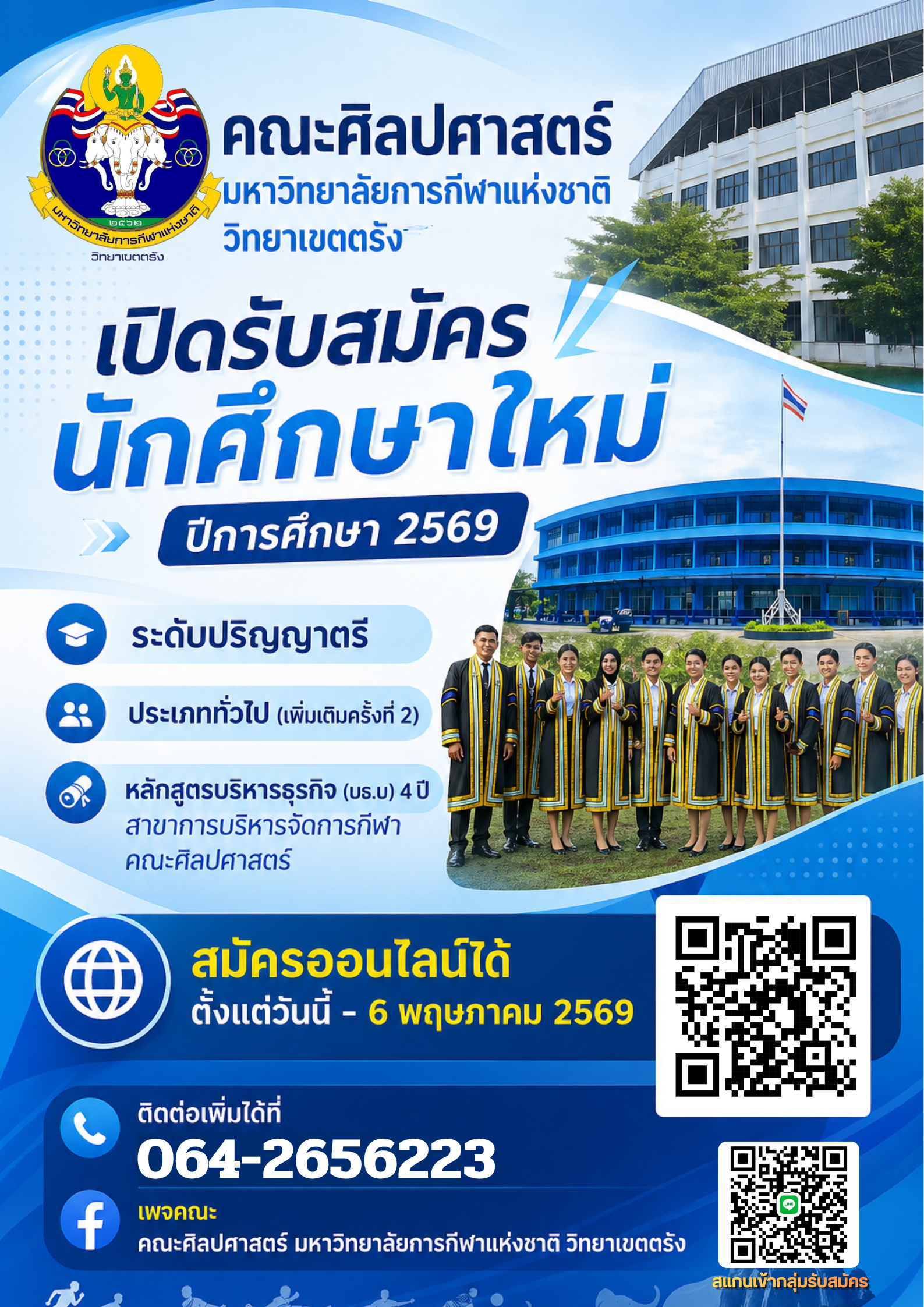 ๒๕๖๒
มหาวิทยาลัยการกีฬาแห่งชาติ
วิทยาเขตตรัง

คณะศิลปศาสตร์
มหาวิทยาลัยการกีฬาแห่งชาติ
วิทยาเขตตรัง

เปิดรับสมัคร
นักศึกษาใหม่
ปีการศึกษา 2569

ระดับปริญญาตรี

ประเภททั่วไป (เพิ่มเติมครั้งที่ 2)

หลักสูตรบริหารธุรกิจ (บธ.บ) 4 ปี
สาขาการบริหารจัดการกีฬา
คณะศิลปศาสตร์

สมัครออนไลน์ได้
ตั้งแต่วันนี้ - 6 พฤษภาคม 2569

ติดต่อเพิ่มได้ที่
064-2656223

เพจคณะ
คณะศิลปศาสตร์ มหาวิทยาลัยการกีฬาแห่งชาติ วิทยาเขตตรัง

LINE
สแกนเข้ากลุ่มรับสมัคร